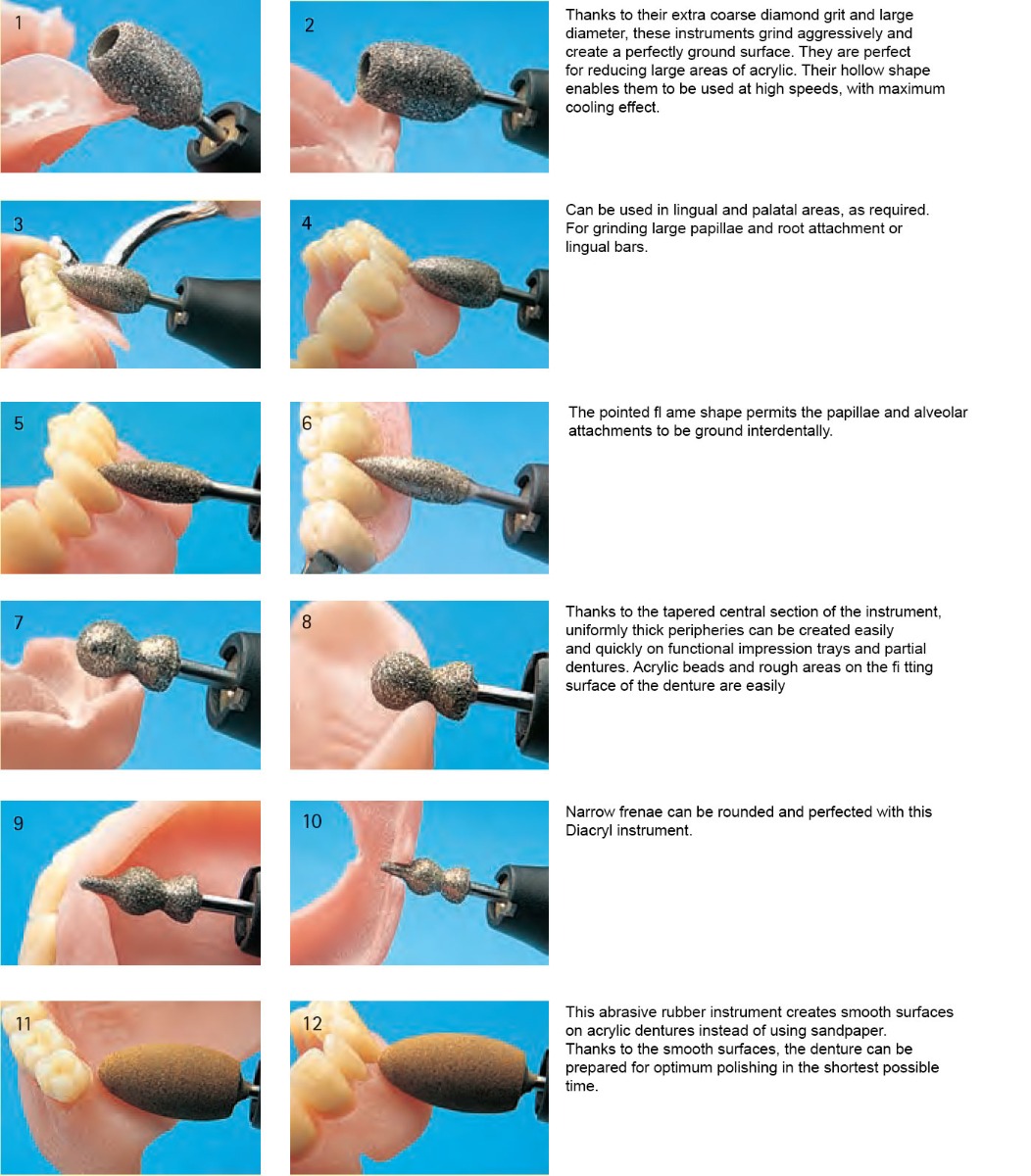 1

2

Thanks to their extra coarse diamond grit and large diameter, these instruments grind aggressively and create a perfectly ground surface. They are perfect for reducing large areas of acrylic. Their hollow shape enables them to be used at high speeds, with maximum cooling effect.

3

4

Can be used in lingual and palatal areas, as required. For grinding large papillae and root attachment or lingual bars.

5

6

The pointed fl ame shape permits the papillae and alveolar attachments to be ground interdentally.

7

8

Thanks to the tapered central section of the instrument, uniformly thick peripheries can be created easily and quickly on functional impression trays and partial dentures. Acrylic beads and rough areas on the fi tting surface of the denture are easily

9

10

Narrow frenae can be rounded and perfected with this Diacryl instrument.

11

12

This abrasive rubber instrument creates smooth surfaces on acrylic dentures instead of using sandpaper. Thanks to the smooth surfaces, the denture can be prepared for optimum polishing in the shortest possible time.